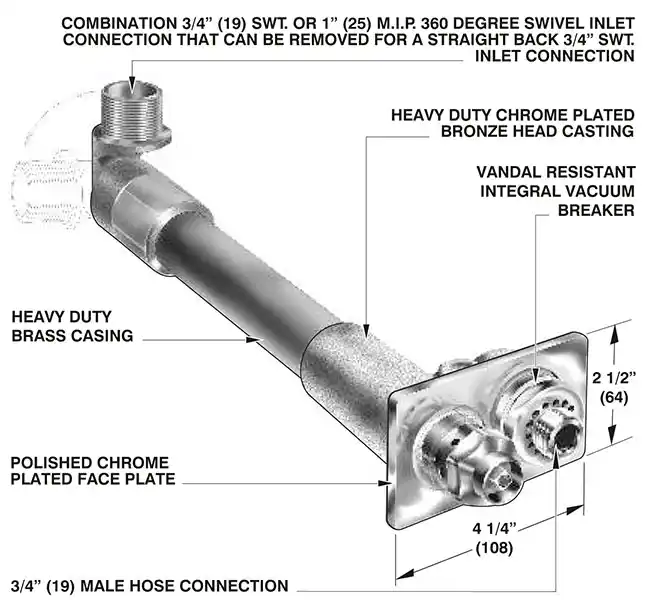 COMBINATION 3/4" (19) SWT. OR 1" (25) M.I.P. 360 DEGREE SWIVEL INLET CONNECTION THAT CAN BE REMOVED FOR A STRAIGHT BACK 3/4" SWT. INLET CONNECTION

HEAVY DUTY CHROME PLATED BRONZE HEAD CASTING

VANDAL RESISTANT INTEGRAL VACUUM BREAKER

HEAVY DUTY BRASS CASING

2 1/2" (64)

POLISHED CHROME PLATED FACE PLATE

4 1/4" (108)

3/4" (19) MALE HOSE CONNECTION